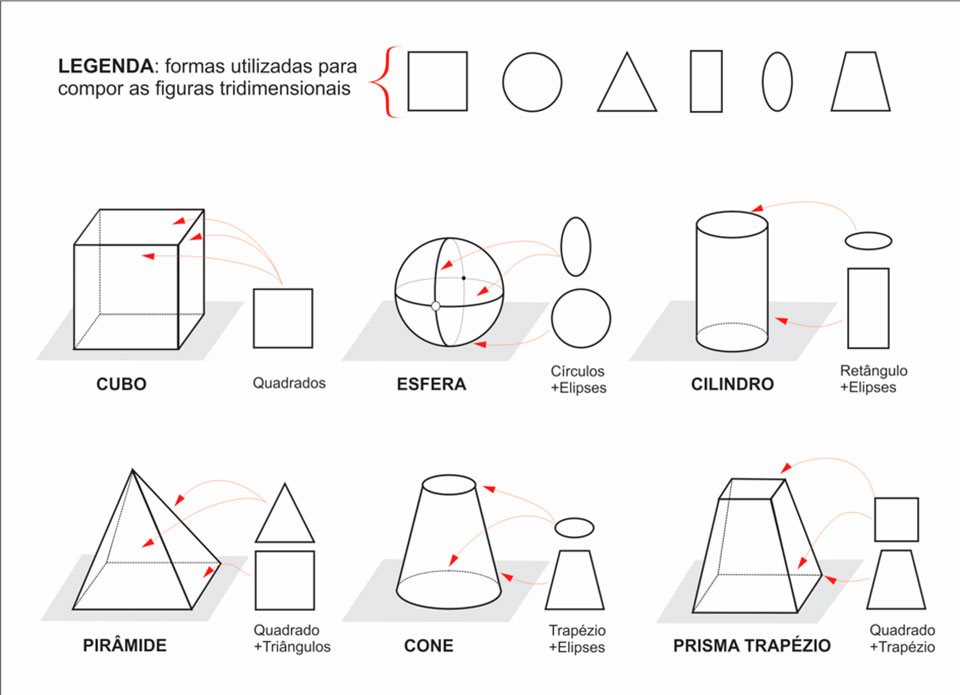 LEGENDA: formas utilizadas para compor as figuras tridimensionais

CUBO

Quadrados

ESFERA

Círculos
+Elipses

CILINDRO

Retângulo
+Elipses

PIRÂMIDE

Quadrado
+Triângulos

CONE

Trapézio
+Elipses

PRISMA TRAPÉZIO

Quadrado
+Trapézio